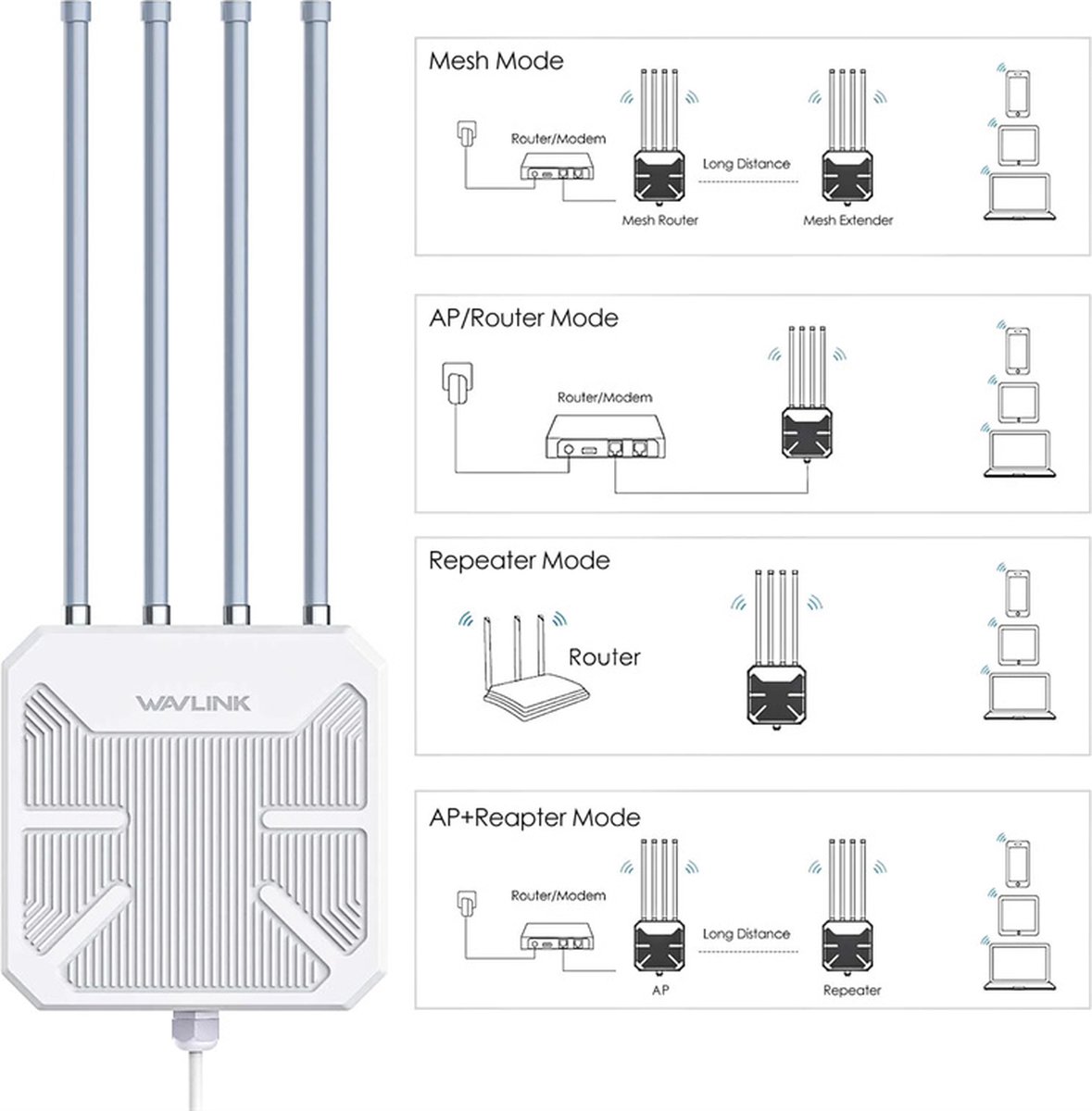 WAVLINK

Mesh Mode

Router/Modem

Long Distance

Mesh Router

Mesh Extender

AP/Router Mode

Router/Modem

Repeater Mode

Router

AP+Reapter Mode

Router/Modem

Long Distance

AP

Repeater