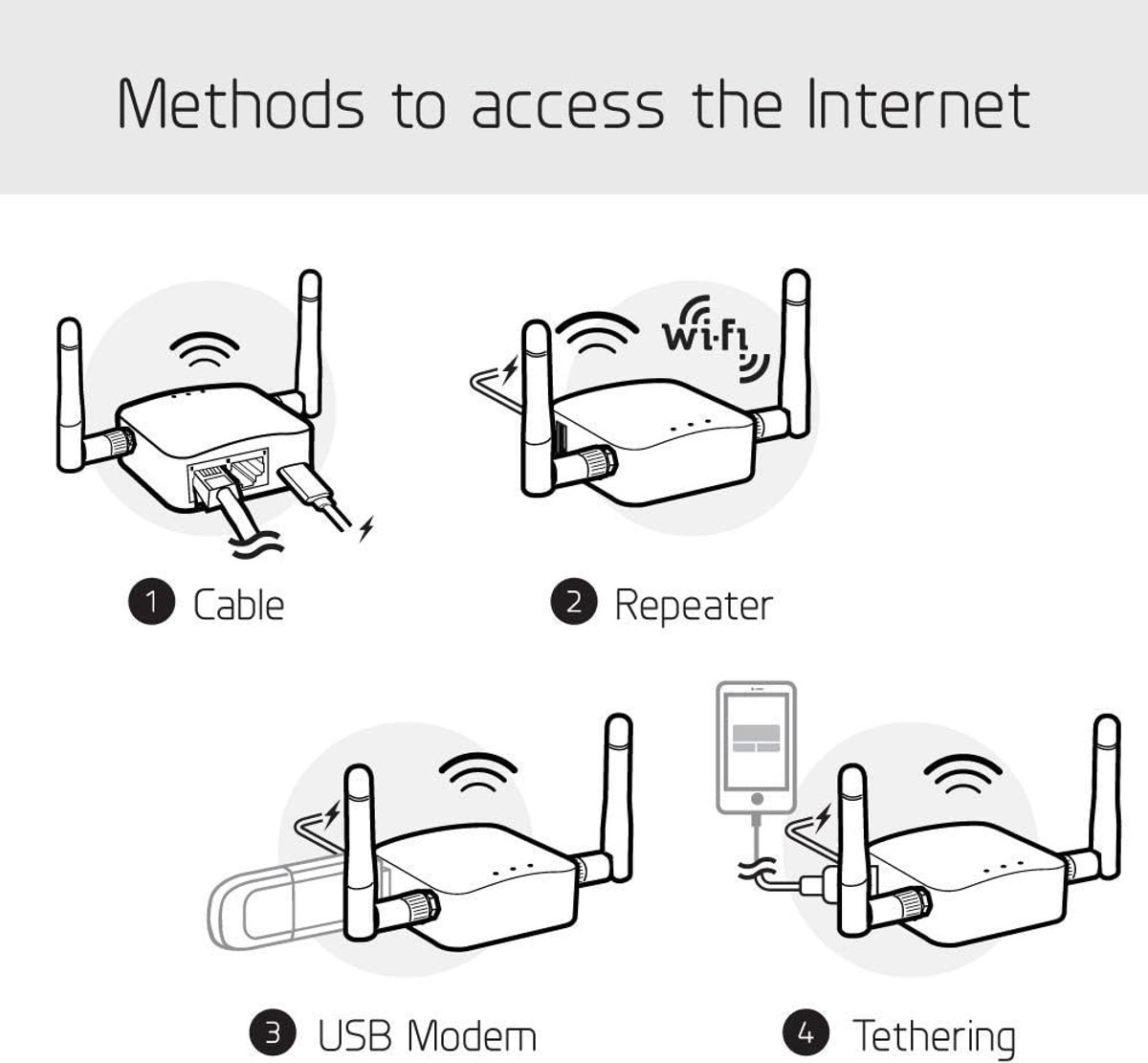 Methods to access the Internet

Wi-Fi

1 Cable

2 Repeater

3 USB Modem

4 Tethering