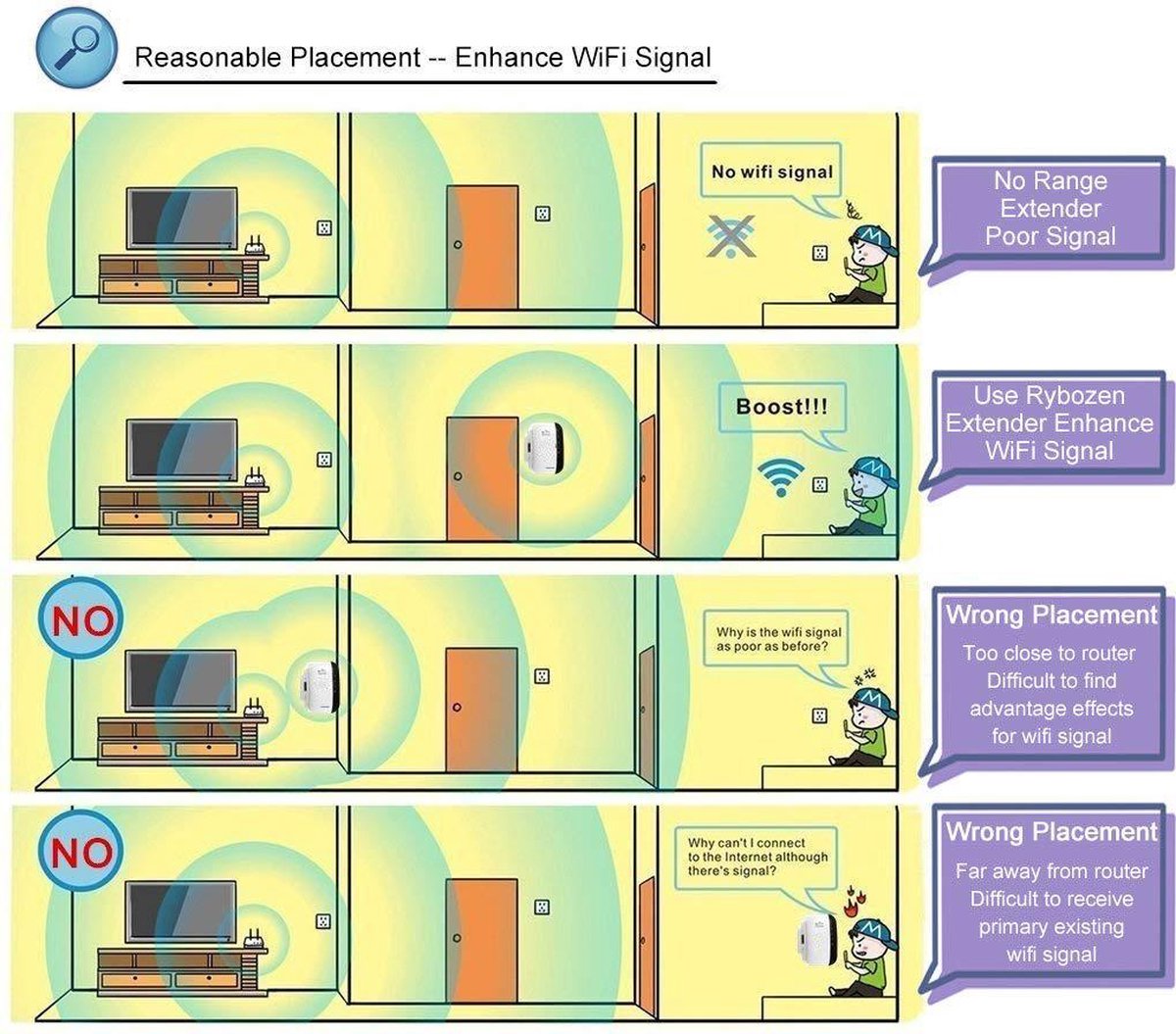 Reasonable Placement -- Enhance WiFi Signal

No wifi signal

No Range Extender Poor Signal

Boost!!!

Use Rybozen Extender Enhance WiFi Signal

NO

Why is the wifi signal as poor as before?

Wrong Placement
Too close to router
Difficult to find advantage effects for wifi signal

NO

Why can't I connect to the Internet although there's signal?

Wrong Placement
Far away from router
Difficult to receive primary existing wifi signal