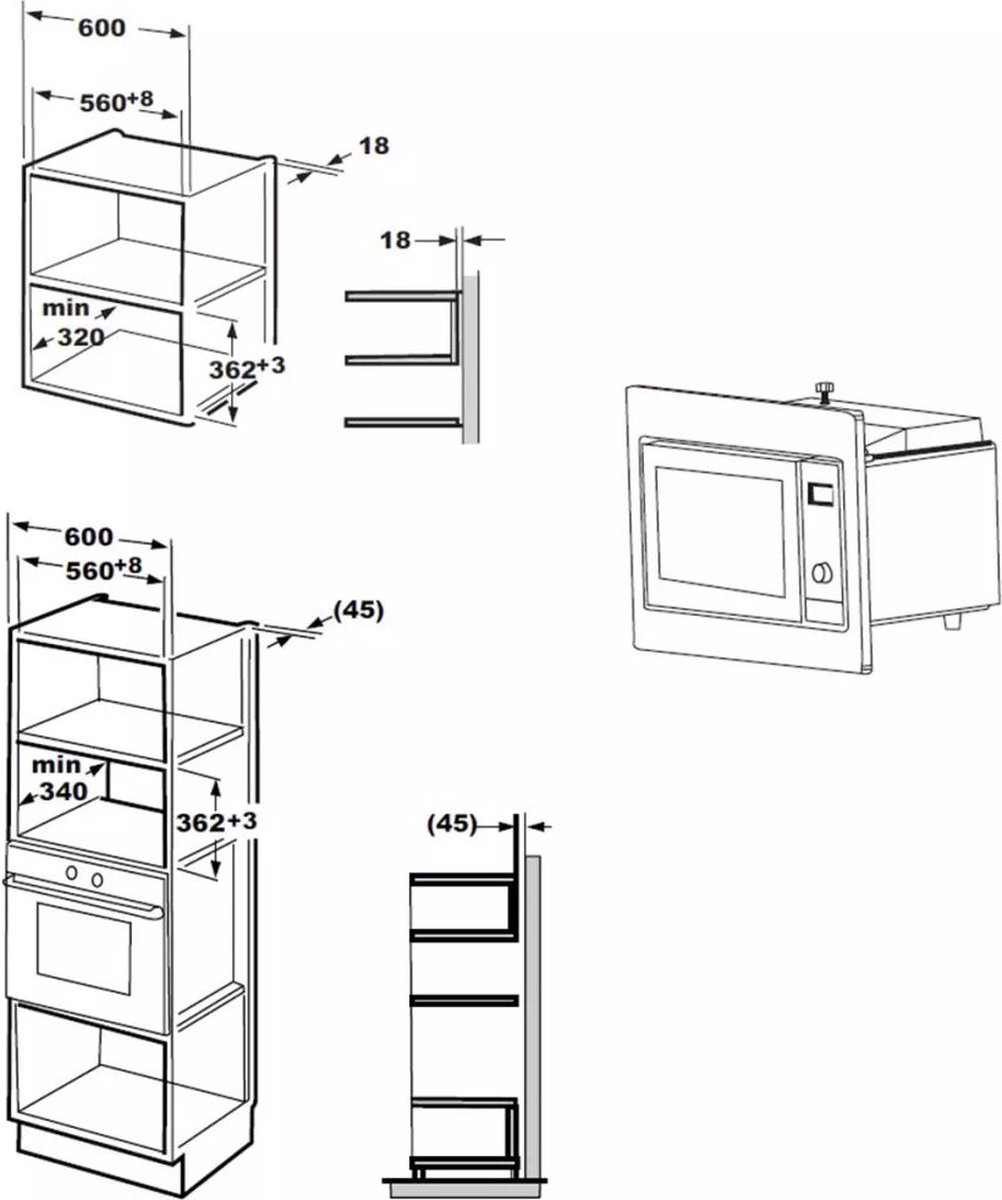 600

$560^{+8}$

18

18

min
320

$362^{+3}$

600

$560^{+8}$

(45)

min
340

$362^{+3}$

(45)