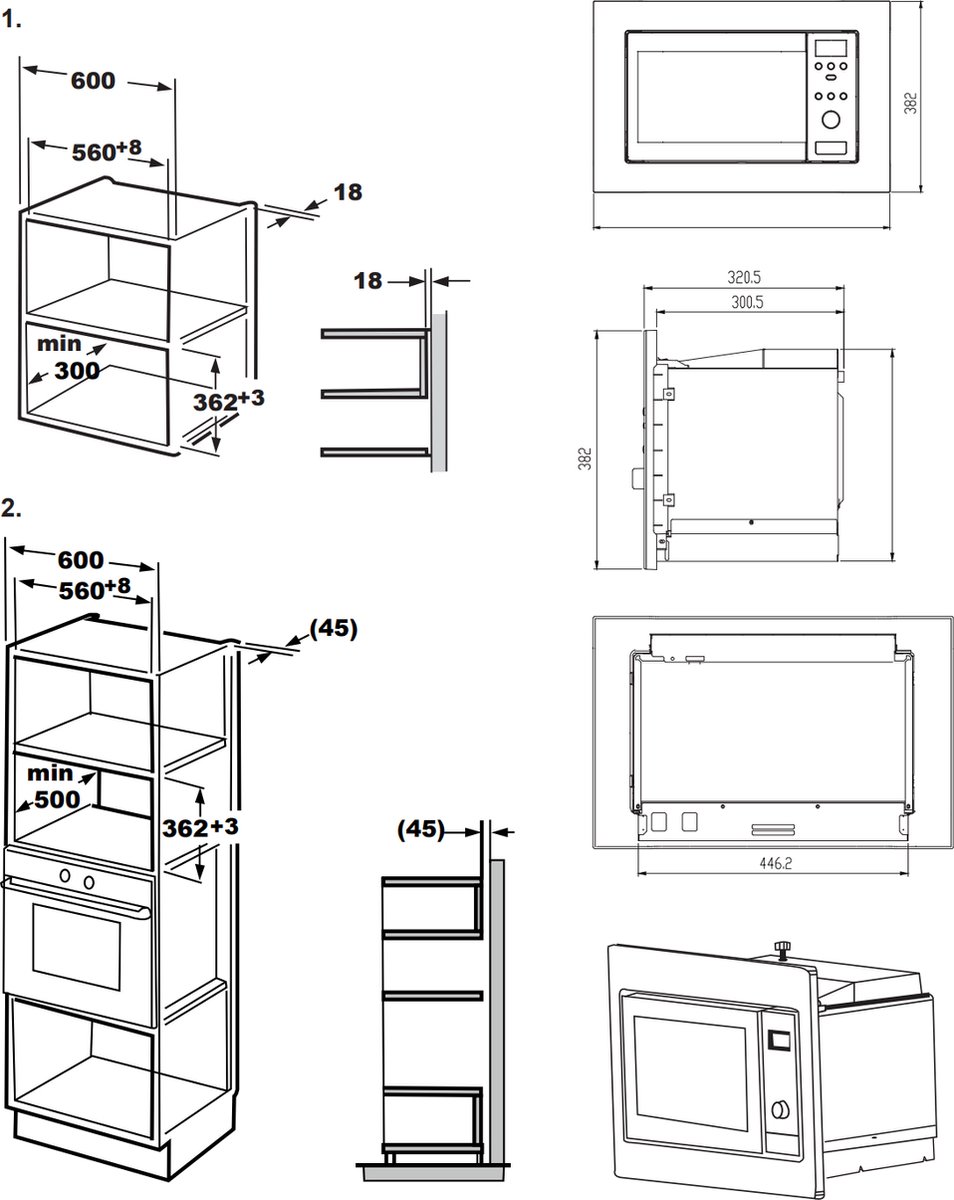 1.

600

$560^{+8}$

18

18

min
300

$362^{+3}$

2.

600

$560^{+8}$

(45)

min
500

$362^{+3}$

(45)

382

320.5

300.5

382

446.2