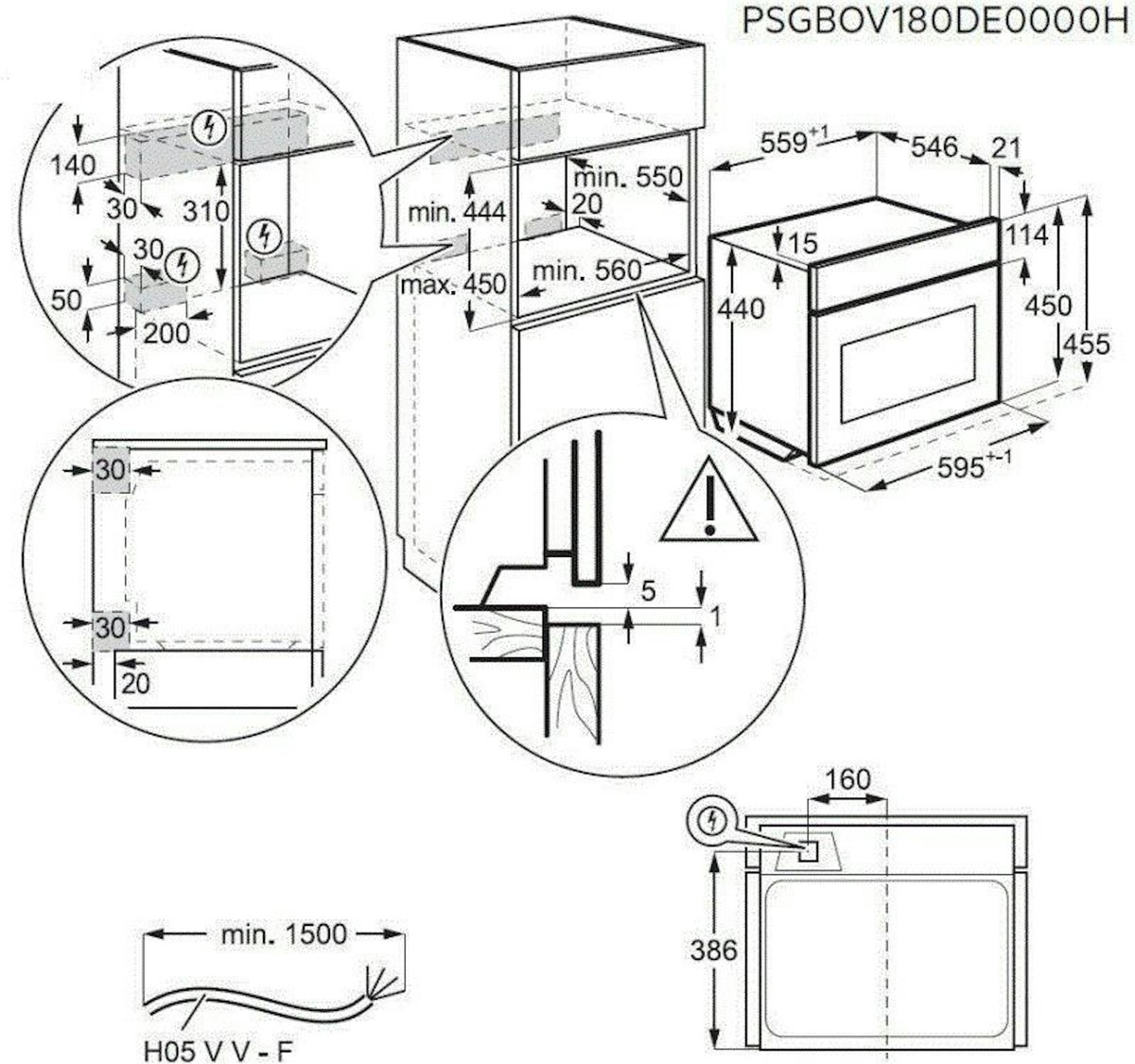 PSGBOV180DE0000H

140
30
310
30
50
200

min. 444
max. 450
min. 550
20
min. 560

$559^{+1}$
546
21
15
114
440
450
455
$595^{+-1}$

30
30
20

5
1

160
386

min. 1500
H05 V V - F