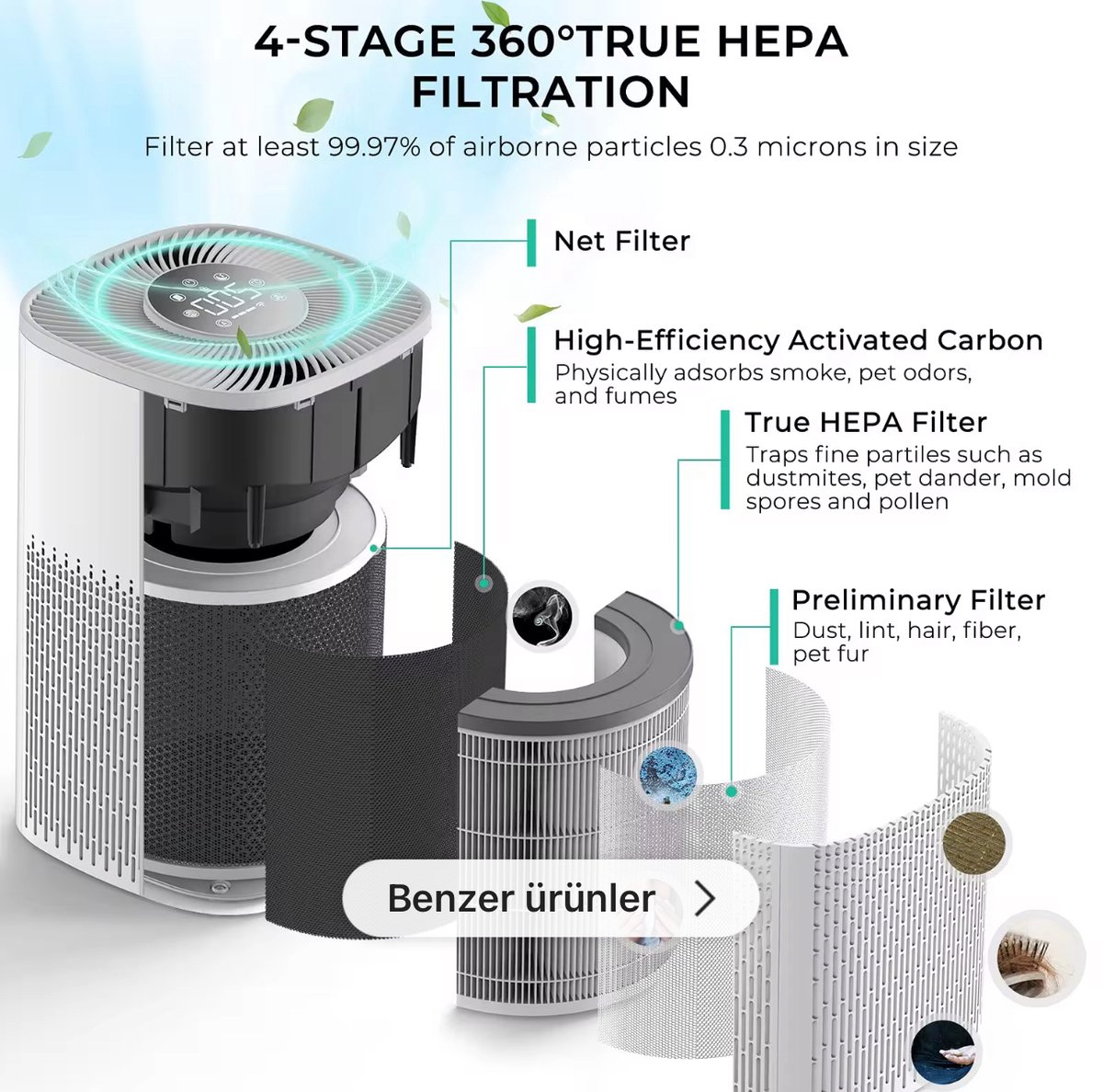 4-STAGE 360°TRUE HEPA FILTRATION

Filter at least 99.97% of airborne particles 0.3 microns in size

Net Filter

High-Efficiency Activated Carbon
Physically adsorbs smoke, pet odors, and fumes

True HEPA Filter
Traps fine partiles such as dustmites, pet dander, mold spores and pollen

Preliminary Filter
Dust, lint, hair, fiber, pet fur

Benzer ürünler