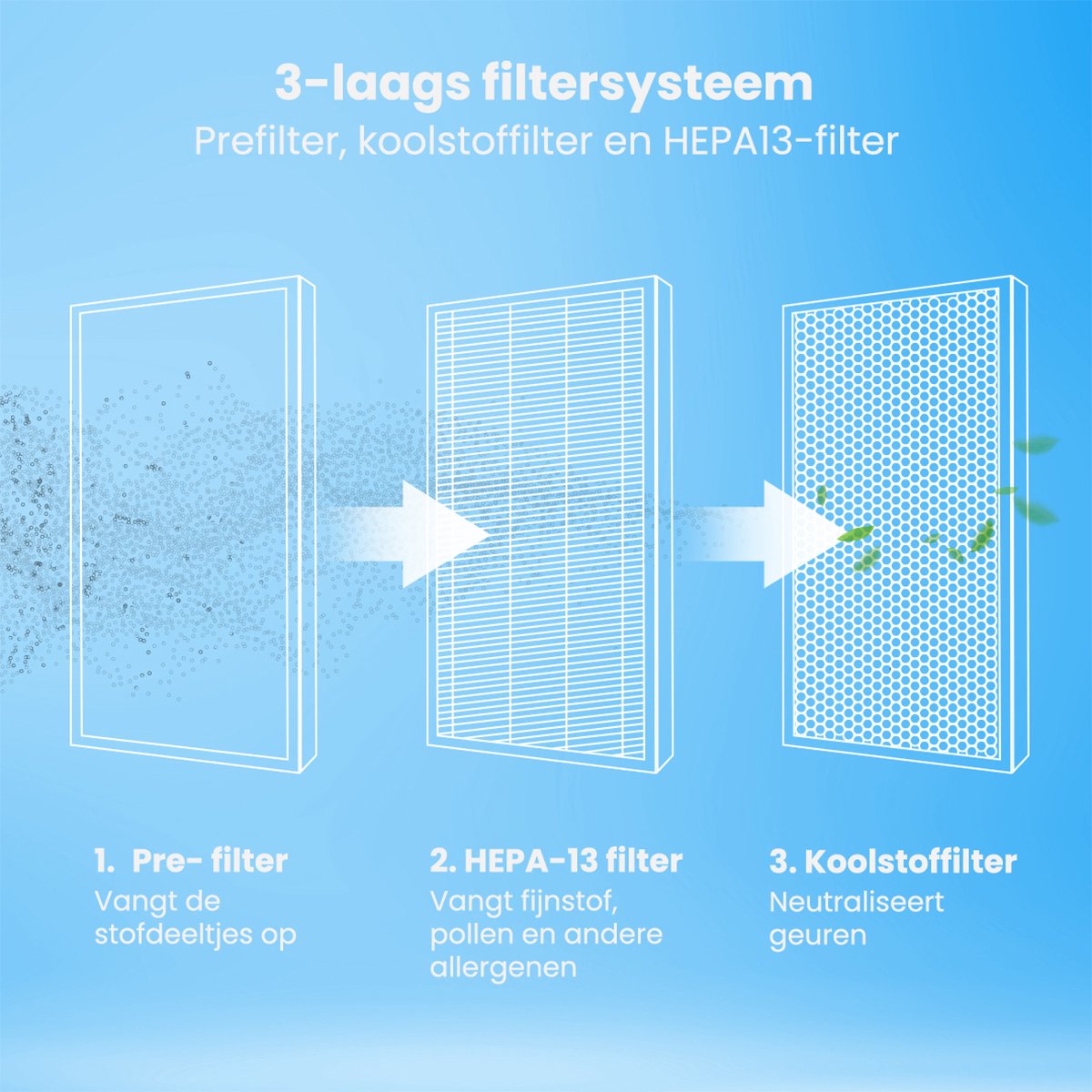 3-laags filtersysteem
Prefilter, koolstoffilter en HEPA13-filter

1. Pre- filter
Vangt de stofdeeltjes op

2. HEPA-13 filter
Vangt fijnstof, pollen en andere allergenen

3. Koolstoffilter
Neutraliseert geuren