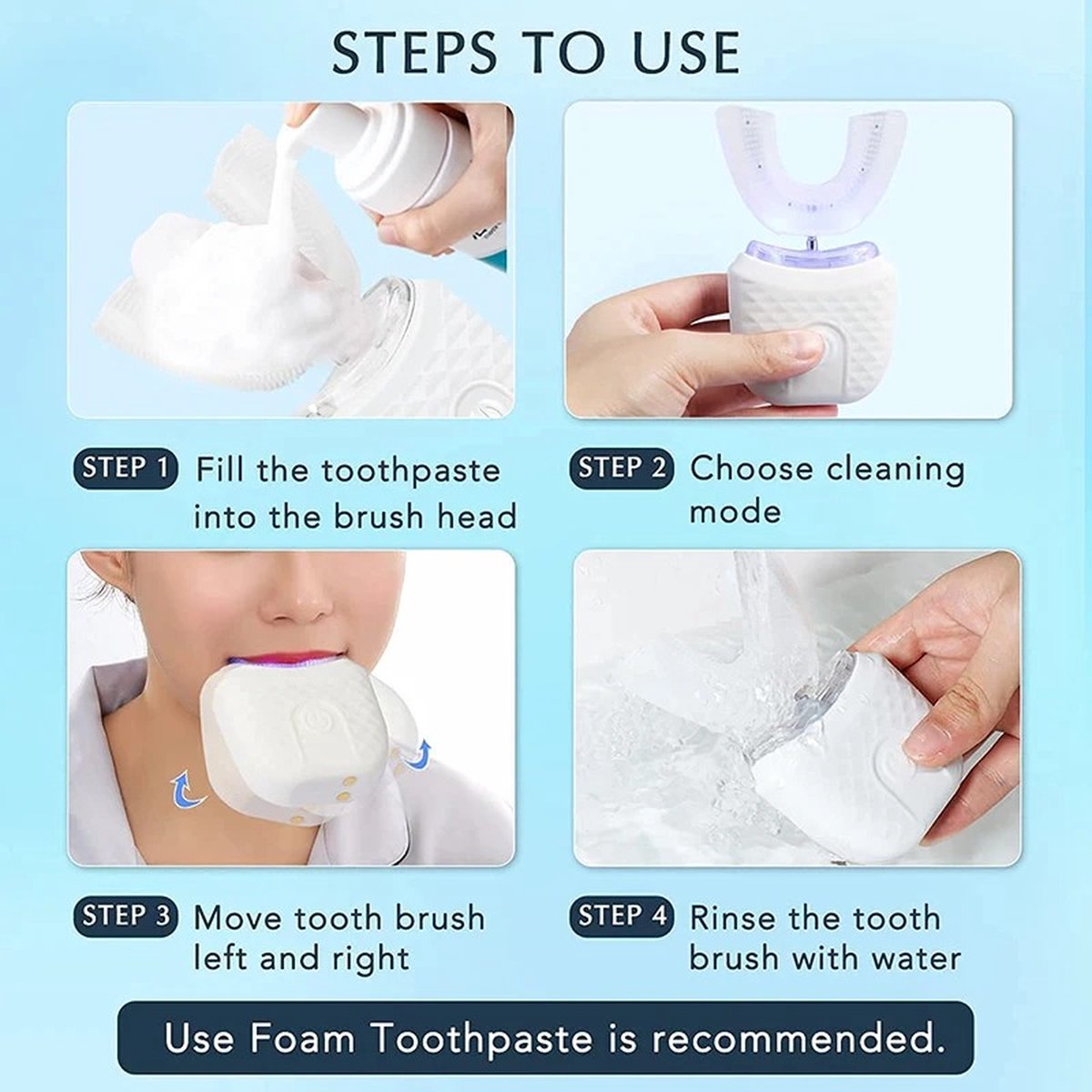 STEPS TO USE

STEP 1 Fill the toothpaste into the brush head

STEP 2 Choose cleaning mode

STEP 3 Move tooth brush left and right

STEP 4 Rinse the tooth brush with water

Use Foam Toothpaste is recommended.