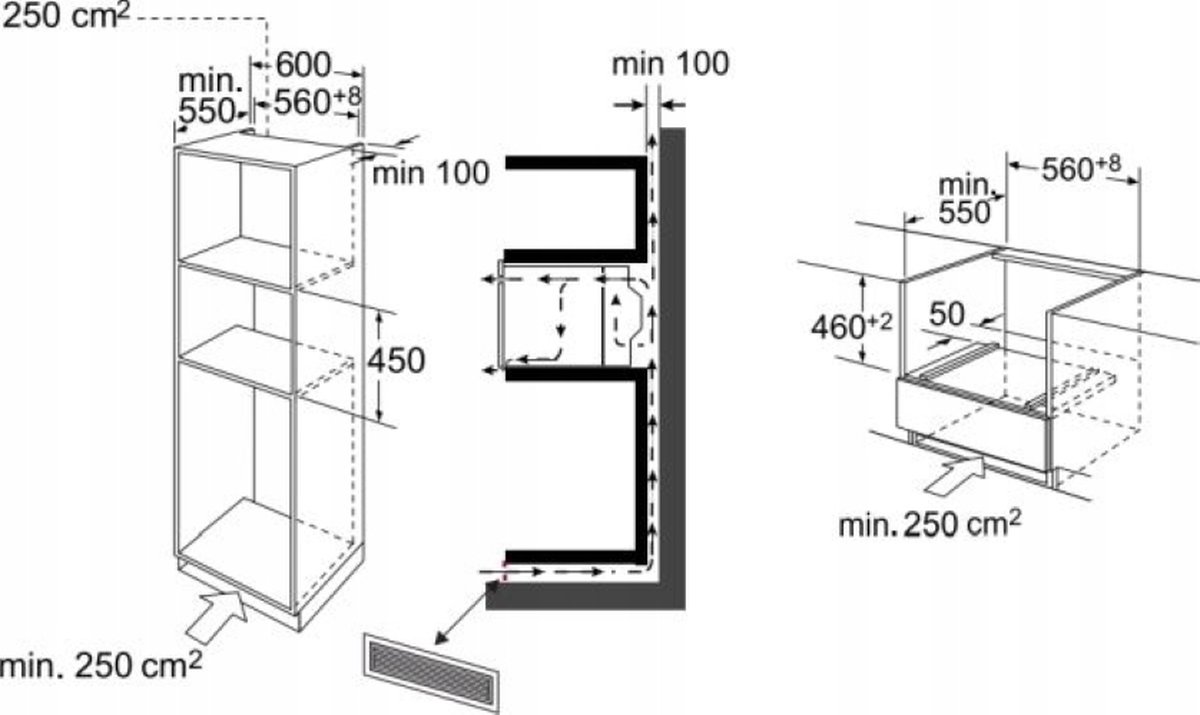 250 $cm^2$

min. 550

600

$560^{+8}$

min 100

450

min. 250 $cm^2$

min 100

min. 550

$560^{+8}$

$460^{+2}$

50

min. 250 $cm^2$