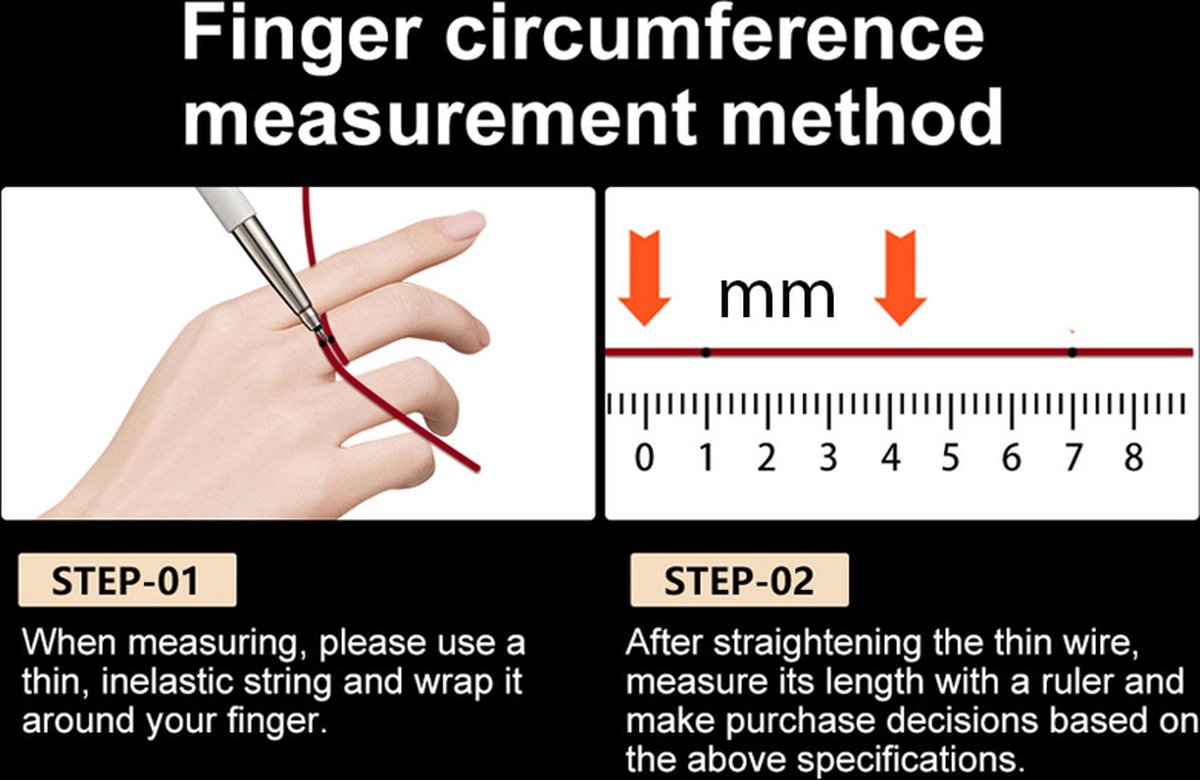 Finger circumference measurement method

mm

0 1 2 3 4 5 6 7 8

STEP-01

When measuring, please use a thin, inelastic string and wrap it around your finger.

STEP-02

After straightening the thin wire, measure its length with a ruler and make purchase decisions based on the above specifications.