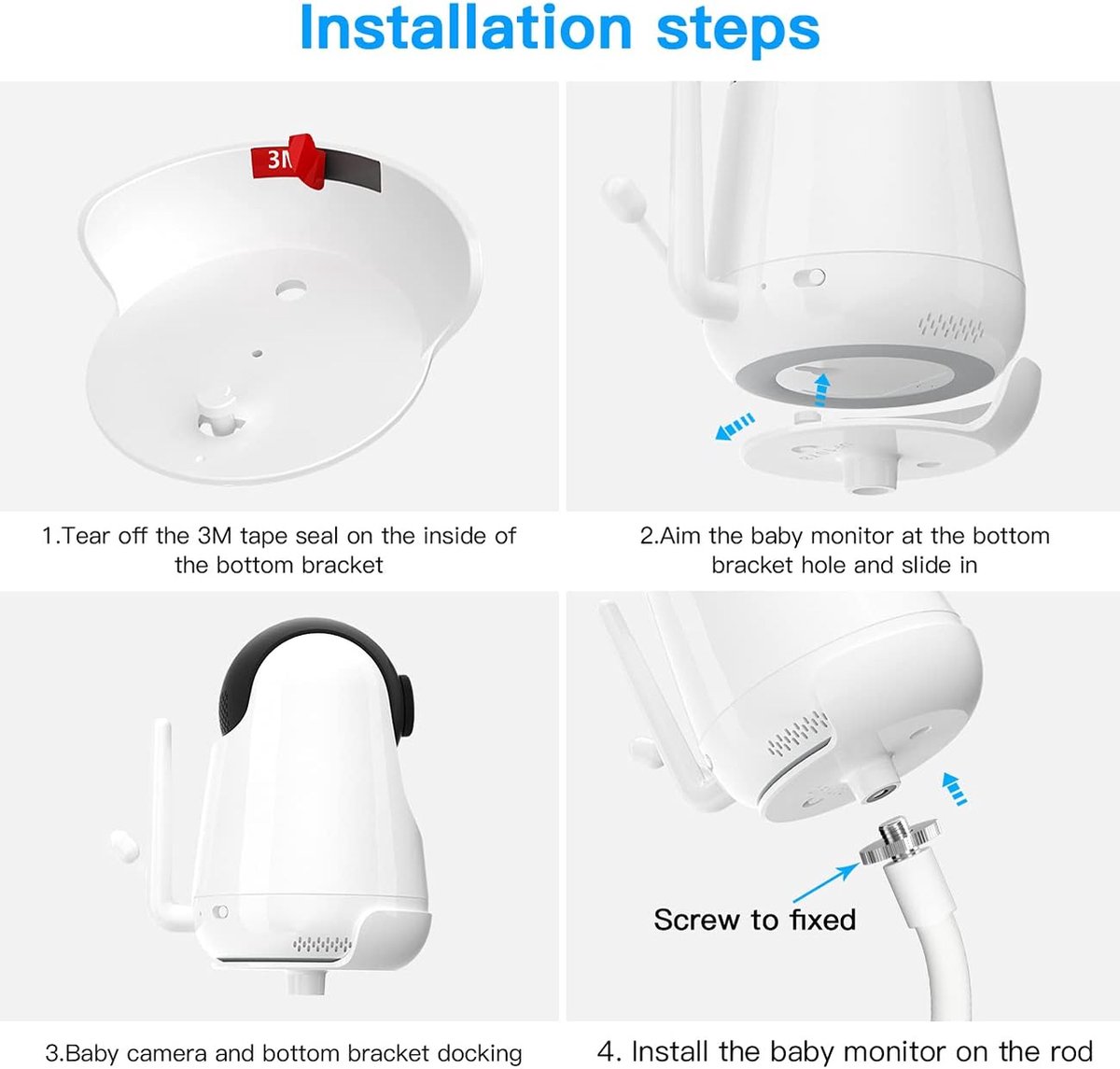 Installation steps

3M

1.Tear off the 3M tape seal on the inside of the bottom bracket

2.Aim the baby monitor at the bottom bracket hole and slide in

3.Baby camera and bottom bracket docking

Screw to fixed

4. Install the baby monitor on the rod