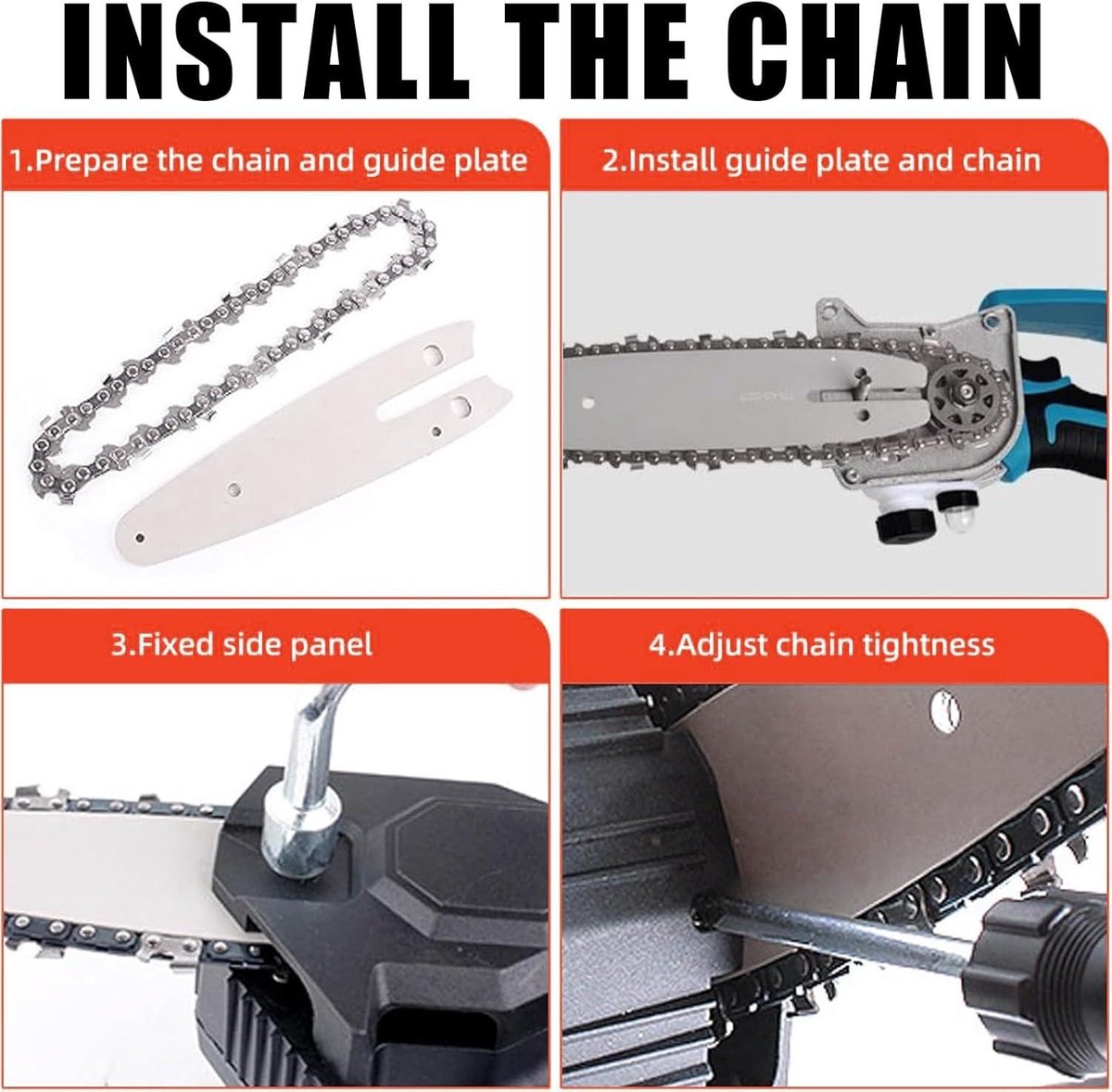 INSTALL THE CHAIN

1.Prepare the chain and guide plate

2.Install guide plate and chain

3.Fixed side panel

4.Adjust chain tightness