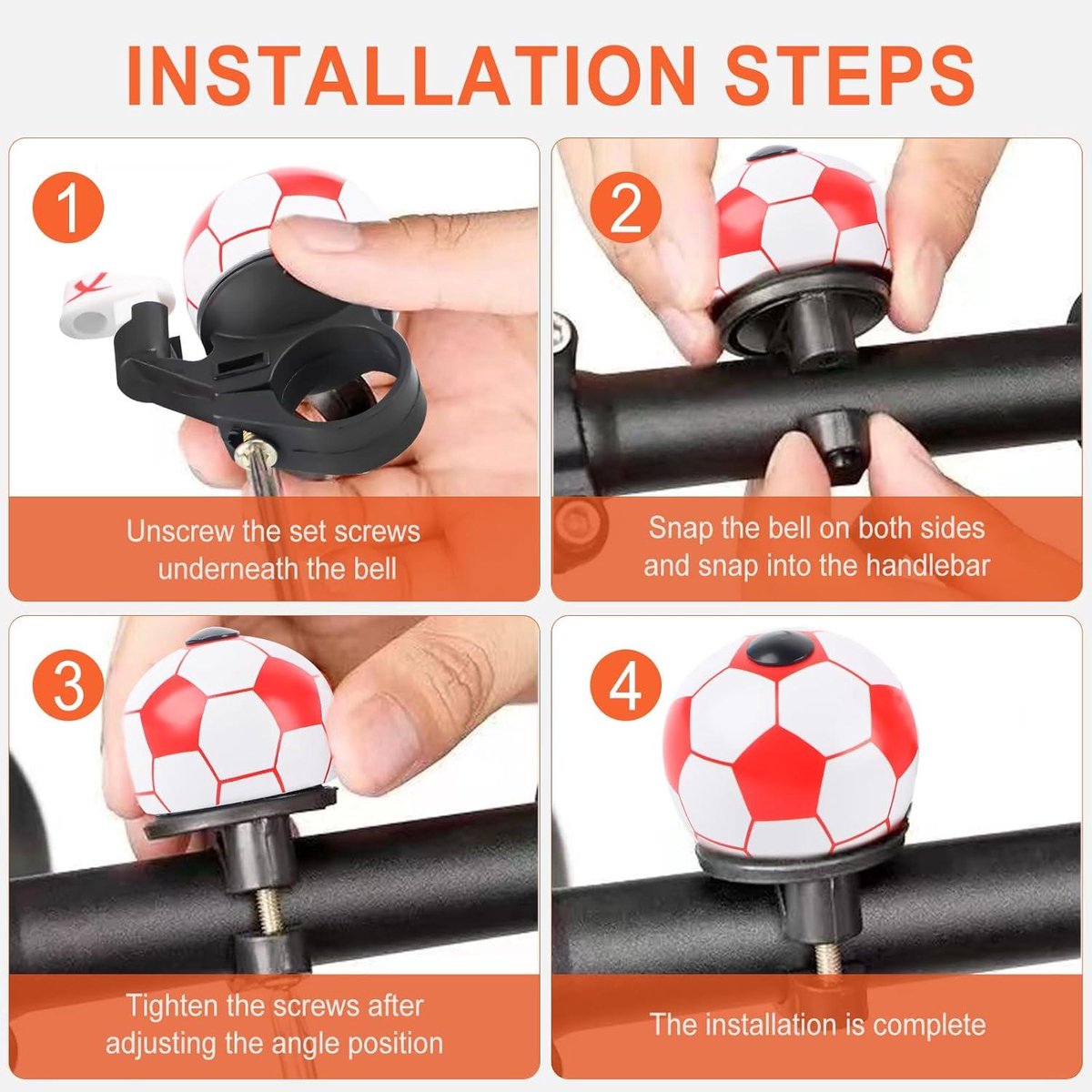 INSTALLATION STEPS

1

Unscrew the set screws underneath the bell

2

Snap the bell on both sides and snap into the handlebar

3

Tighten the screws after adjusting the angle position

4

The installation is complete