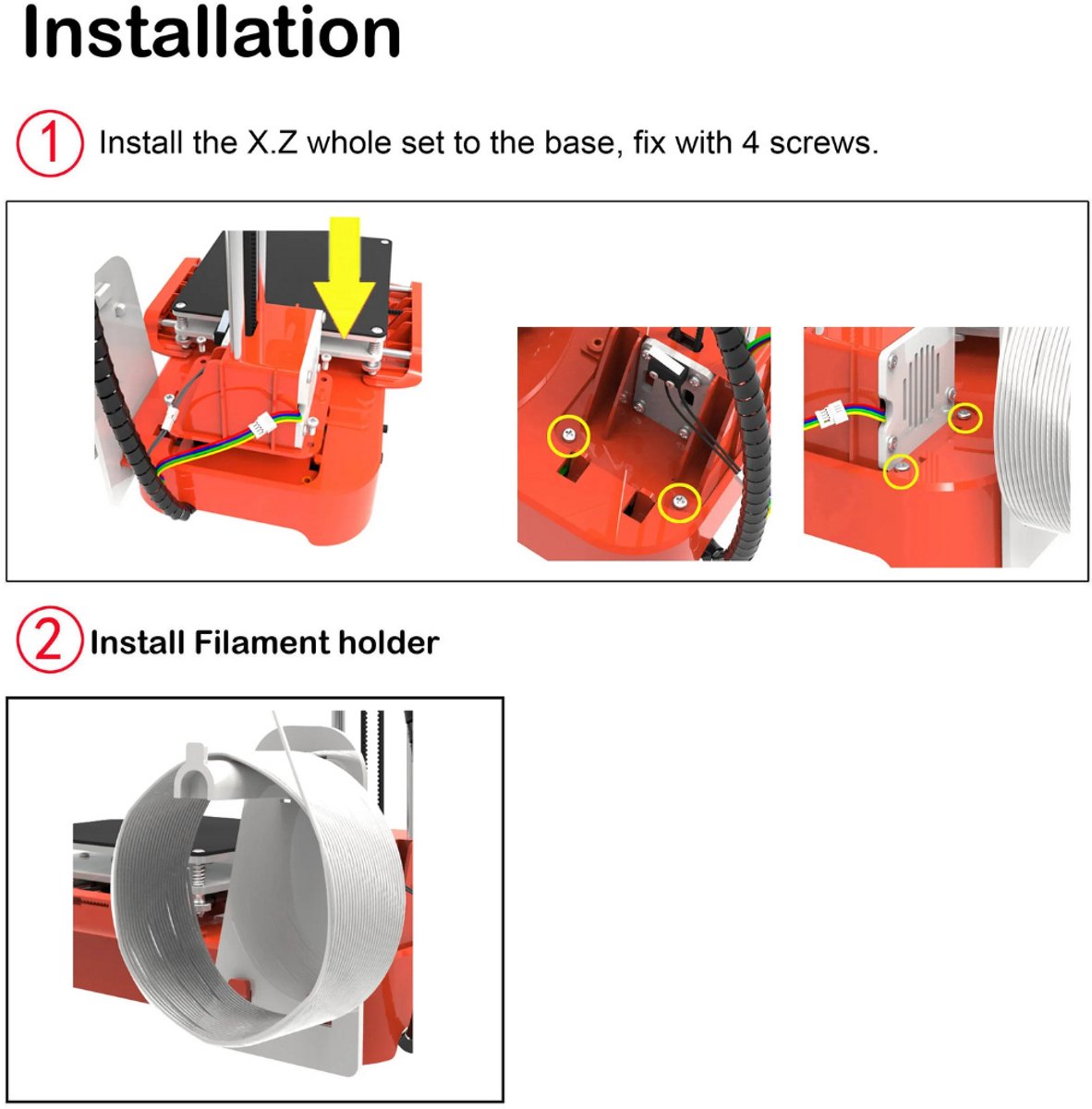 Installation

1 Install the X.Z whole set to the base, fix with 4 screws.

2 Install Filament holder